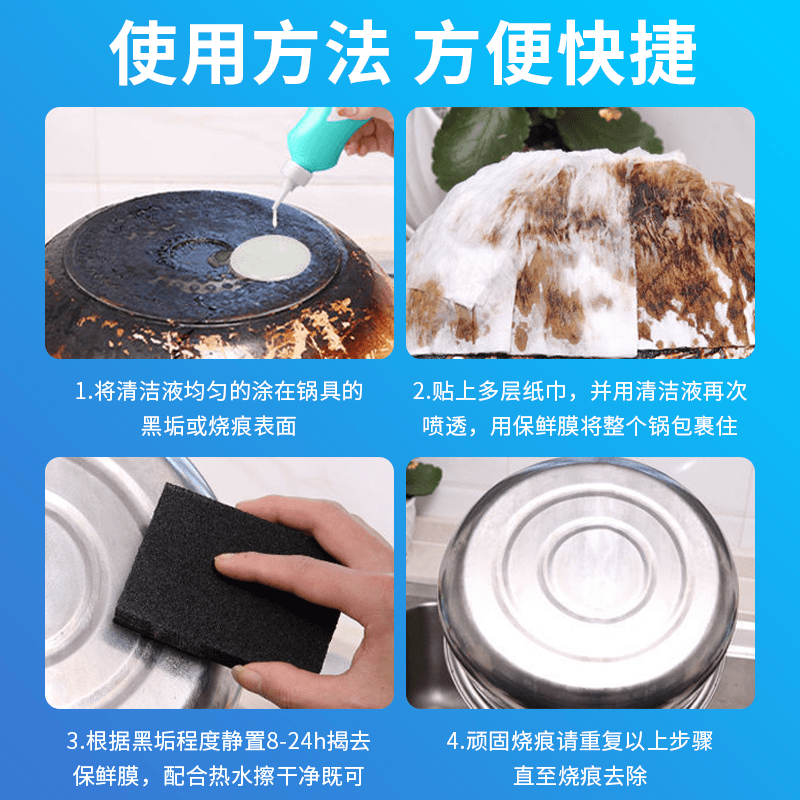 使用方法 方便快捷

1.将清洁液均匀的涂在锅具的黑垢或烧痕表面

2.贴上多层纸巾，并用清洁液再次喷透，用保鲜膜将整个锅包裹住

3.根据黑垢程度静置8-24h揭去保鲜膜，配合热水擦干净既可

4.顽固烧痕请重复以上步骤直至烧痕去除