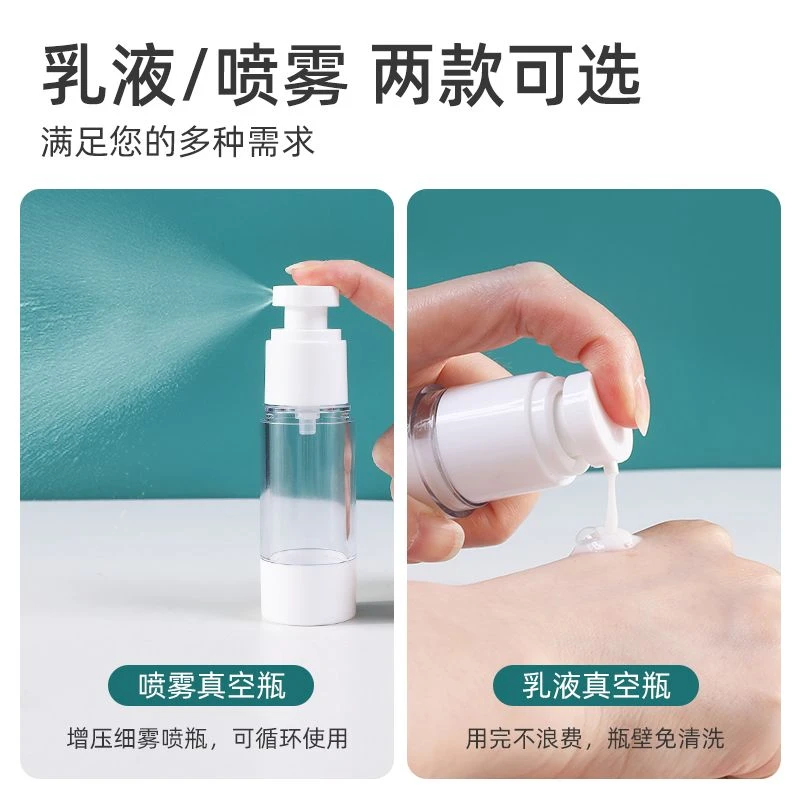 乳液/喷雾 两款可选

满足您的多种需求

喷雾真空瓶

增压细雾喷瓶，可循环使用

乳液真空瓶

用完不浪费，瓶壁免清洗