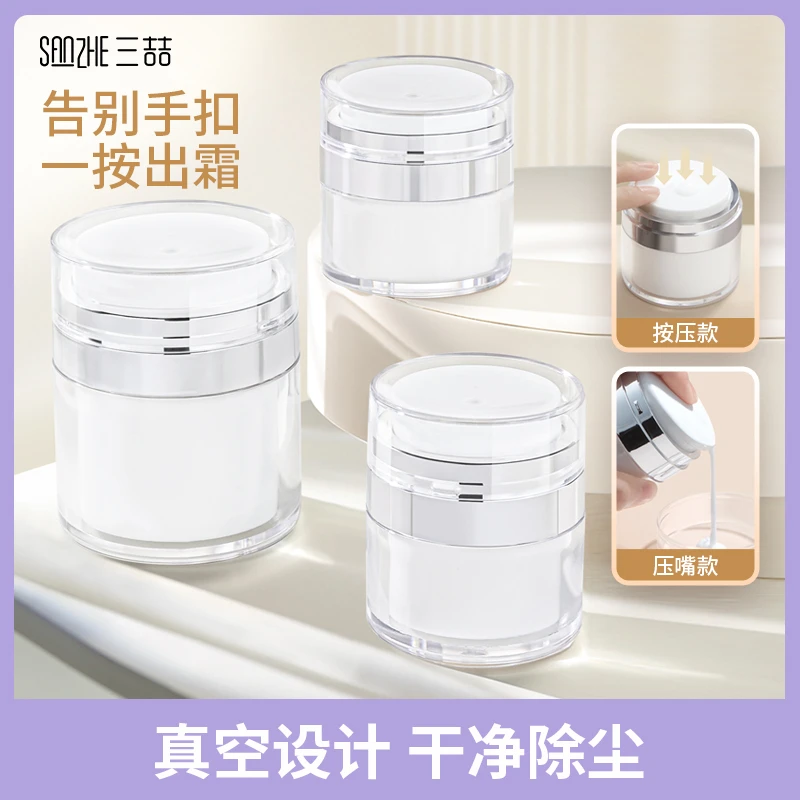 SANZHE 三喆

告别手扣
一按出霜

按压款

压嘴款

真空设计 干净除尘