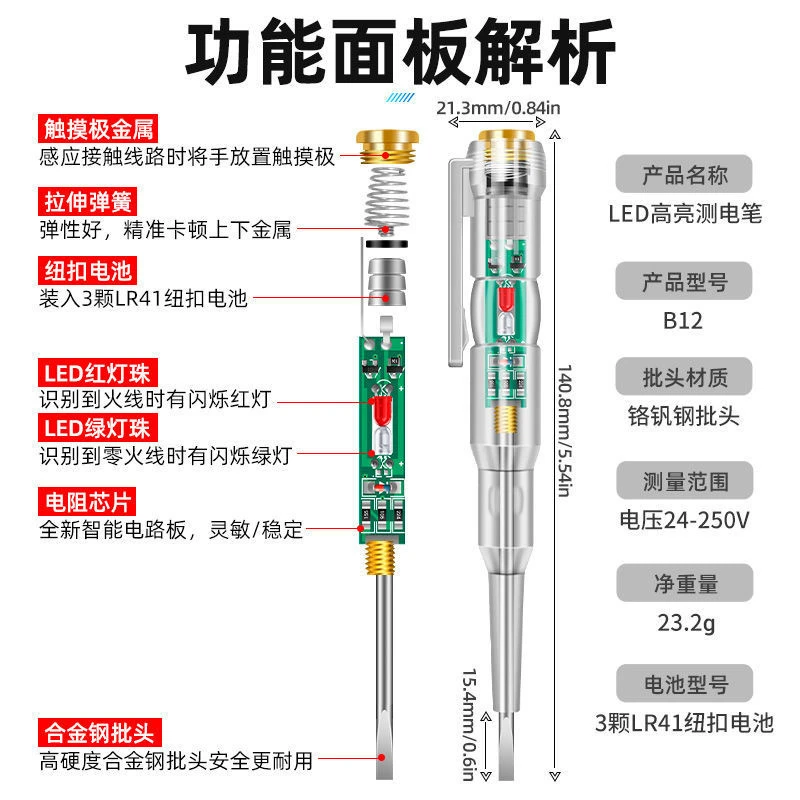 功能面板解析

触摸极金属
感应接触线路时将手放置触摸极

拉伸弹簧
弹性好，精准卡顿上下金属

纽扣电池
装入3颗LR41纽扣电池

LED红灯珠
识别到火线时有闪烁红灯

LED绿灯珠
识别到零火线时有闪烁绿灯

电阻芯片
全新智能电路板，灵敏/稳定

合金钢批头
高硬度合金钢批头安全更耐用

21.3mm/0.84in

140.8mm/5.54in

15.4mm/0.6in

产品名称
LED高亮测电笔

产品型号
B12

批头材质
铬钒钢批头

测量范围
电压24-250V

净重量
23.2g

电池型号
3颗LR41纽扣电池