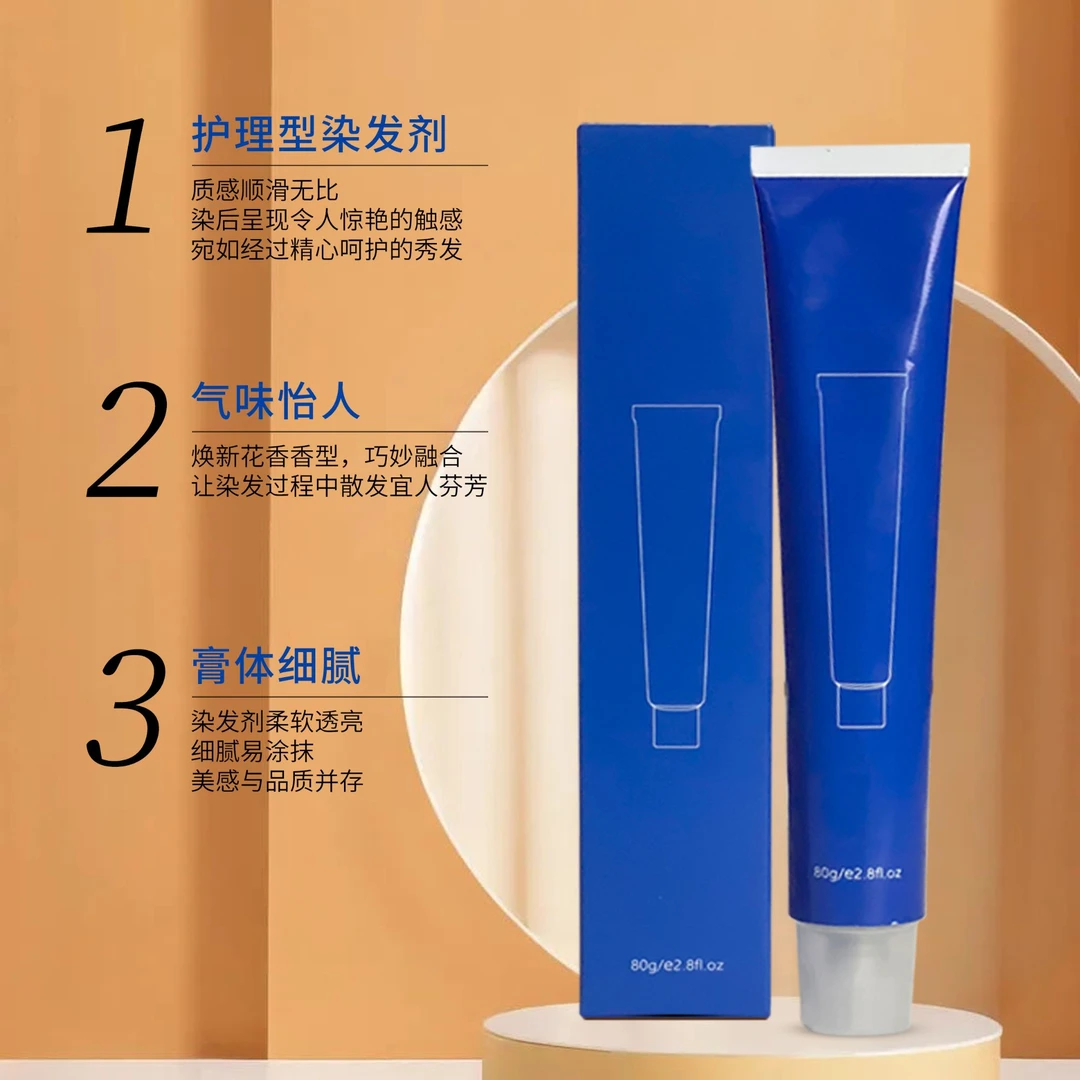 1 护理型染发剂

质感顺滑无比
染后呈现令人惊艳的触感
宛如经过精心呵护的秀发

2 气味怡人

焕新花香香型，巧妙融合
让染发过程中散发宜人芬芳

3 膏体细腻

染发剂柔软透亮
细腻易涂抹
美感与品质并存

80g/e2.8fl.oz

80g/e2.8fl.oz