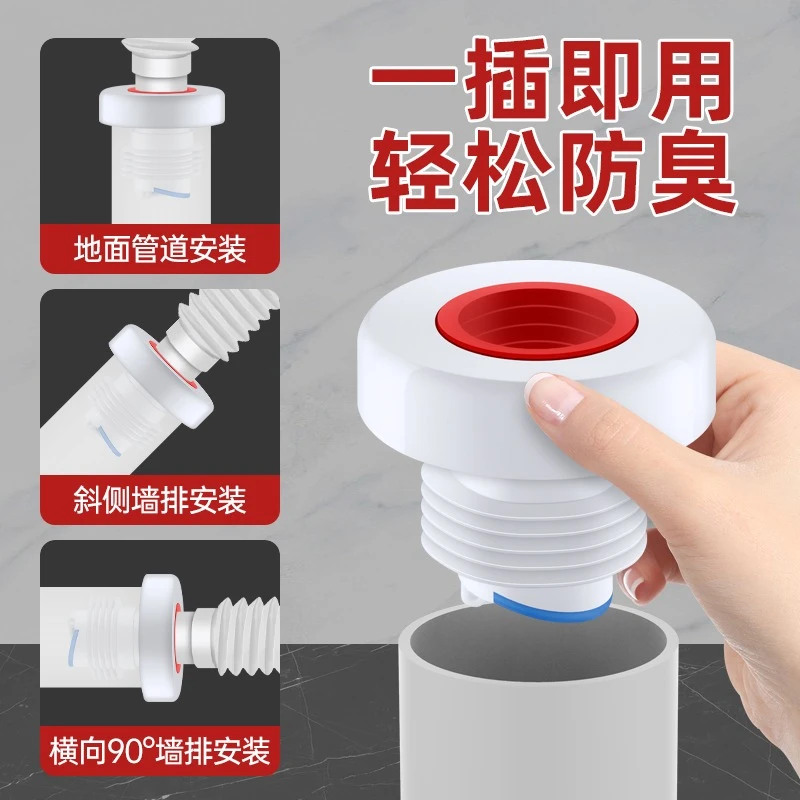 一插即用
轻松防臭

地面管道安装

斜侧墙排安装

横向90°墙排安装