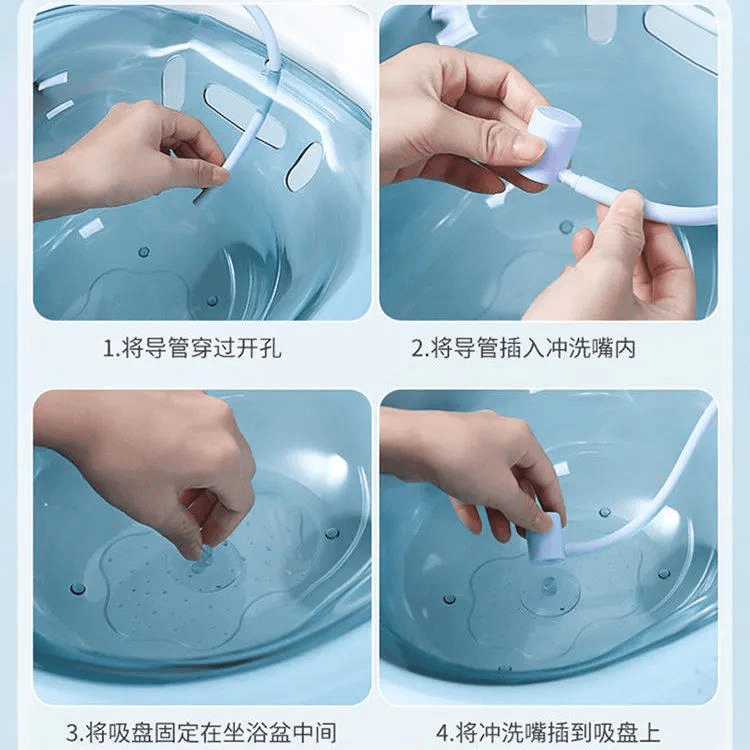 1.将导管穿过开孔

2.将导管插入冲洗嘴内

3.将吸盘固定在坐浴盆中间

4.将冲洗嘴插到吸盘上