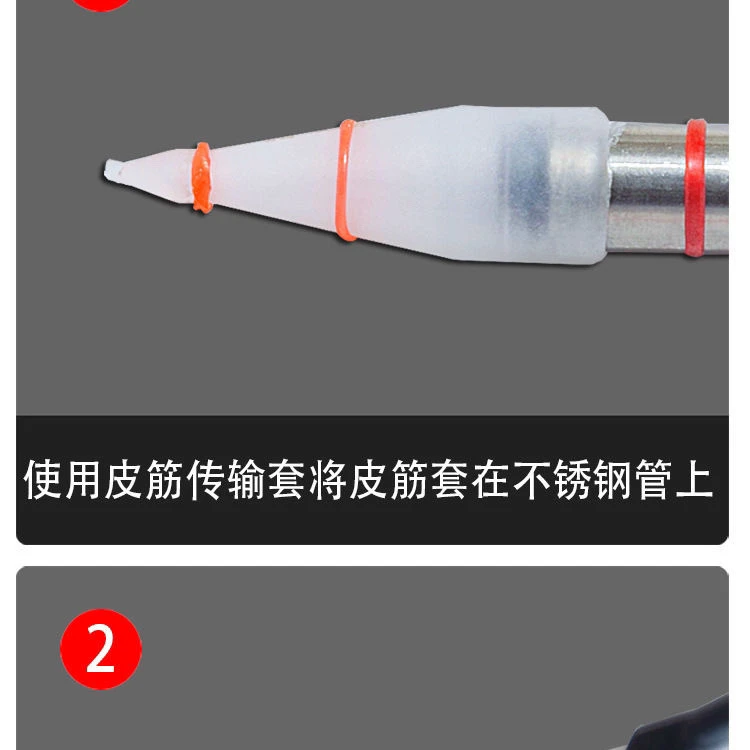 使用皮筋传输套将皮筋套在不锈钢管上

2