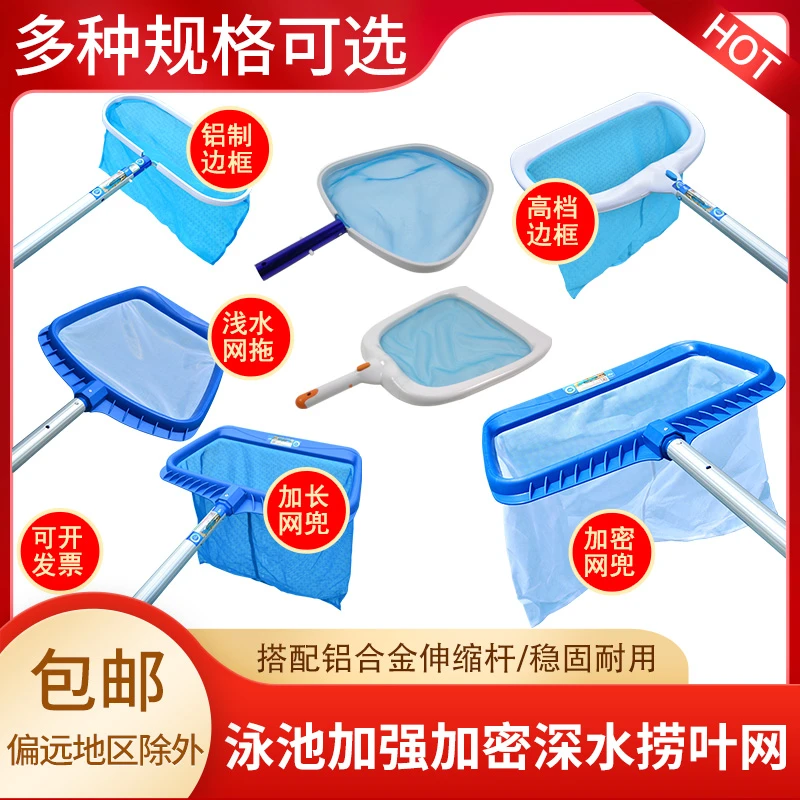 多种规格可选

HOT

铝制边框

高档边框

浅水网拖

加长网兜

可开发票

加密网兜

搭配铝合金伸缩杆/稳固耐用

包邮

偏远地区除外

泳池加强加密深水捞叶网