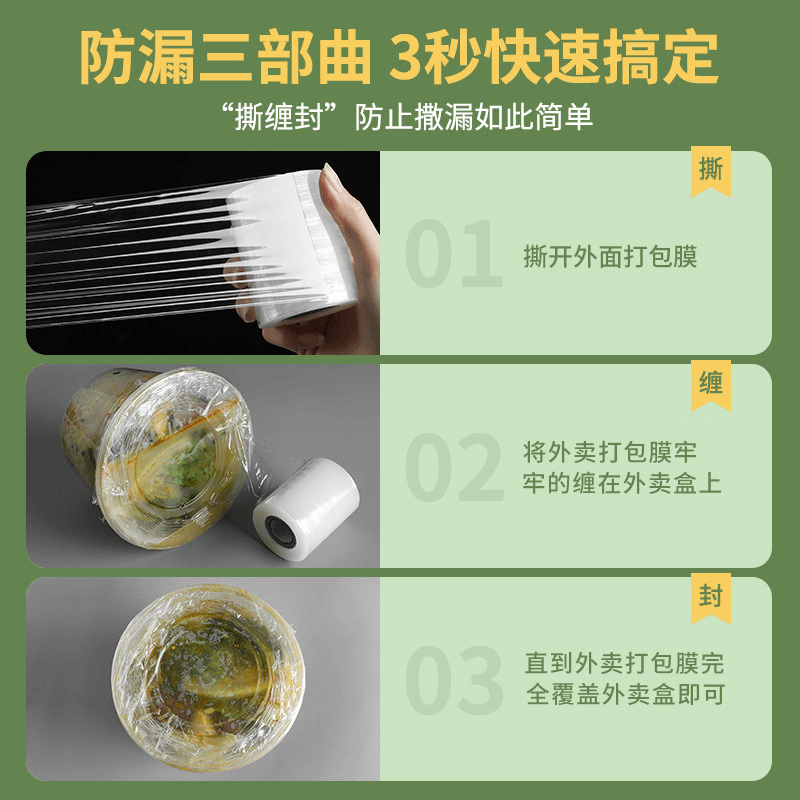 防漏三部曲 3秒快速搞定

“撕缠封”防止撒漏如此简单

撕

01

撕开外面打包膜

缠

02

将外卖打包膜牢牢的缠在外卖盒上

封

03

直到外卖打包膜完全覆盖外卖盒即可