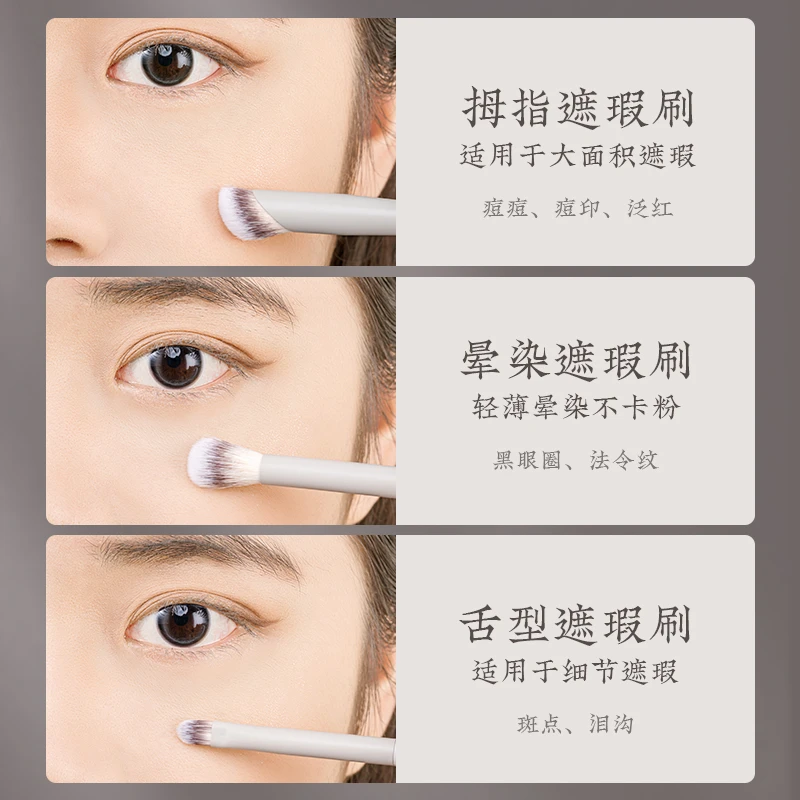 拇指遮瑕刷
适用于大面积遮瑕

痘痘、痘印、泛红

晕染遮瑕刷
轻薄晕染不卡粉

黑眼圈、法令纹

舌型遮瑕刷
适用于细节遮瑕

斑点、泪沟