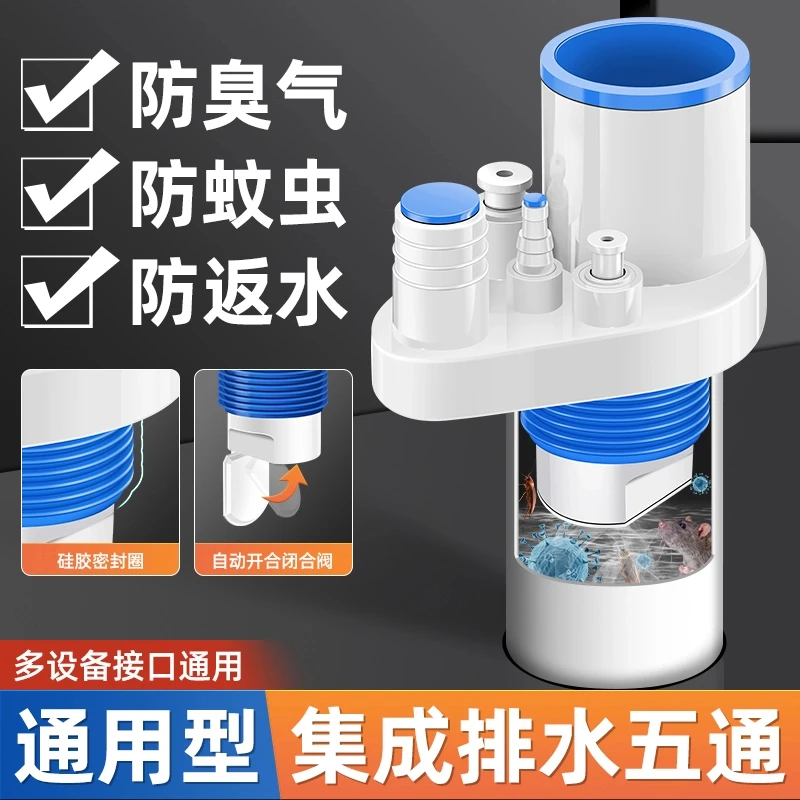 防臭气
防蚊虫
防返水

硅胶密封圈
自动开合闭合阀

多设备接口通用
通用型
集成排水五通