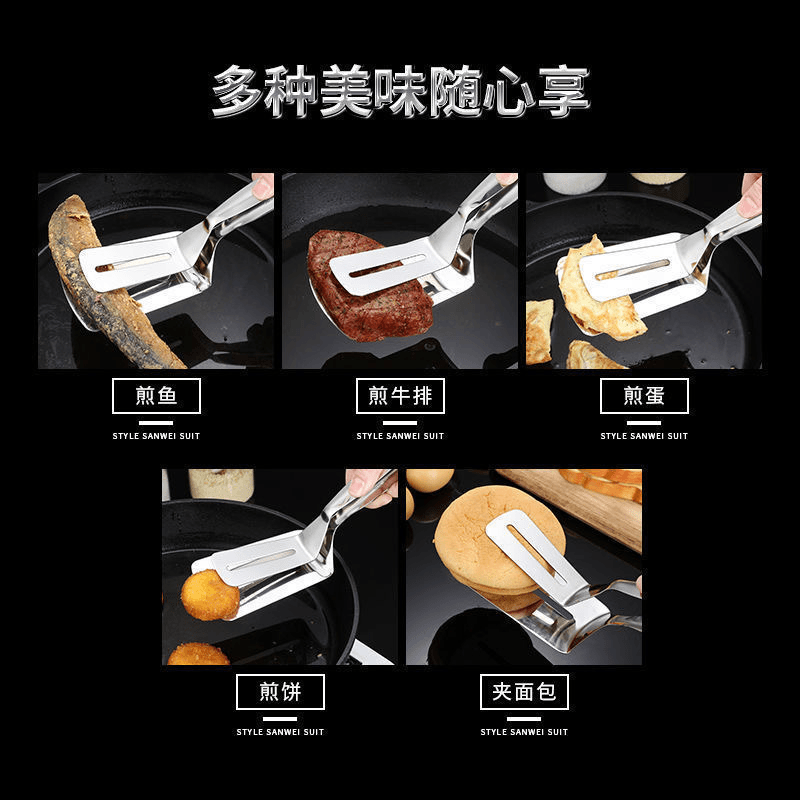 多种美味随心享

煎鱼
STYLE SANWEI SUIT

煎牛排
STYLE SANWEI SUIT

煎蛋
STYLE SANWEI SUIT

煎饼
STYLE SANWEI SUIT

夹面包
STYLE SANWEI SUIT