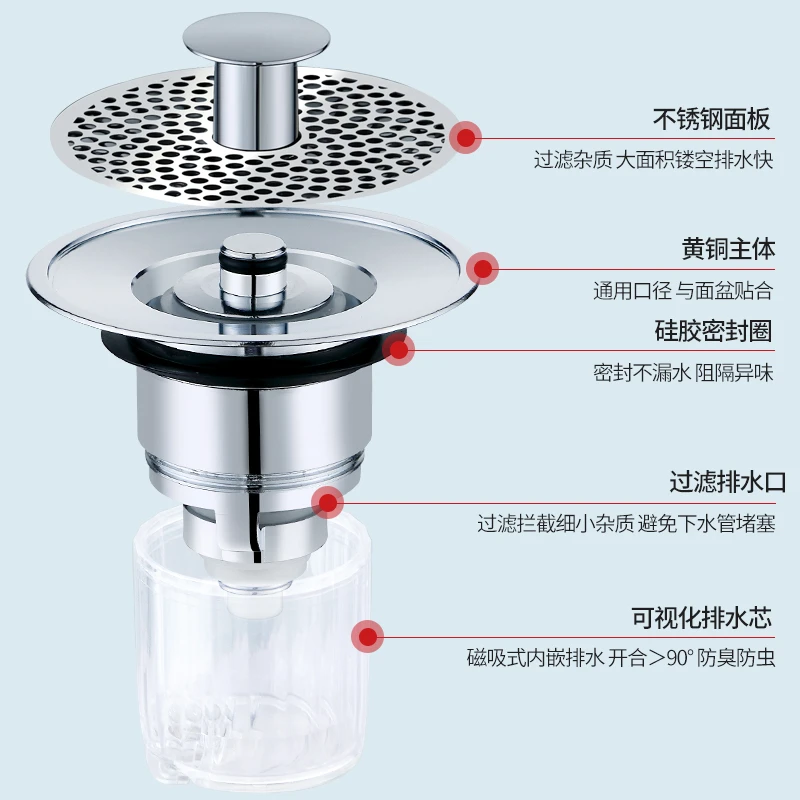 不锈钢面板
过滤杂质 大面积镂空排水快

黄铜主体
通用口径 与面盆贴合

硅胶密封圈
密封不漏水 阻隔异味

过滤排水口
过滤拦截细小杂质 避免下水管堵塞

可视化排水芯
磁吸式内嵌排水 开合>90° 防臭防虫