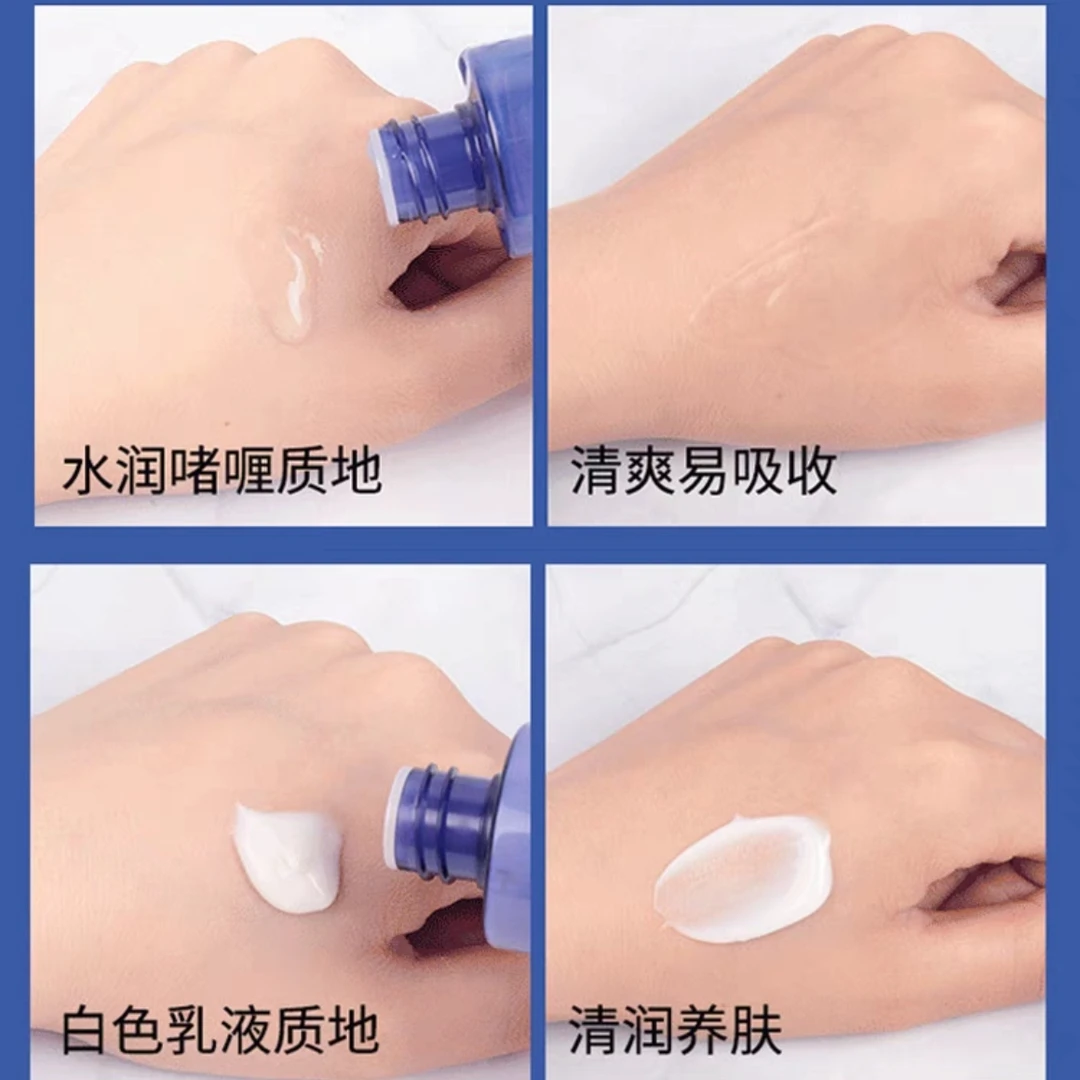 水润啫喱质地

清爽易吸收

白色乳液质地

清润养肤