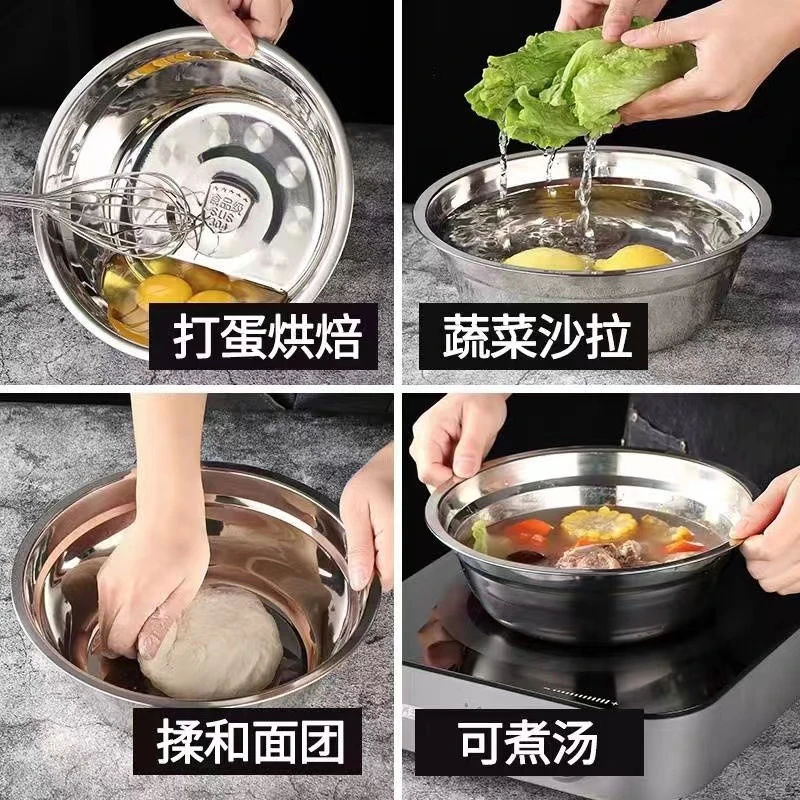 食品级
SUS
304

打蛋烘焙

蔬菜沙拉

揉和面团

可煮汤