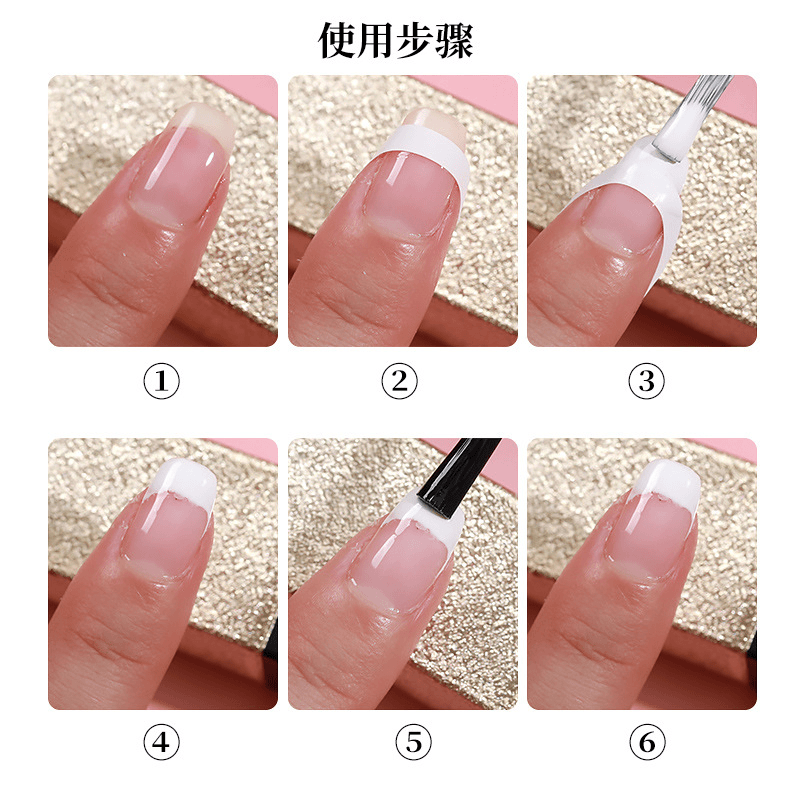 使用步骤

①

②

③

④

⑤

⑥