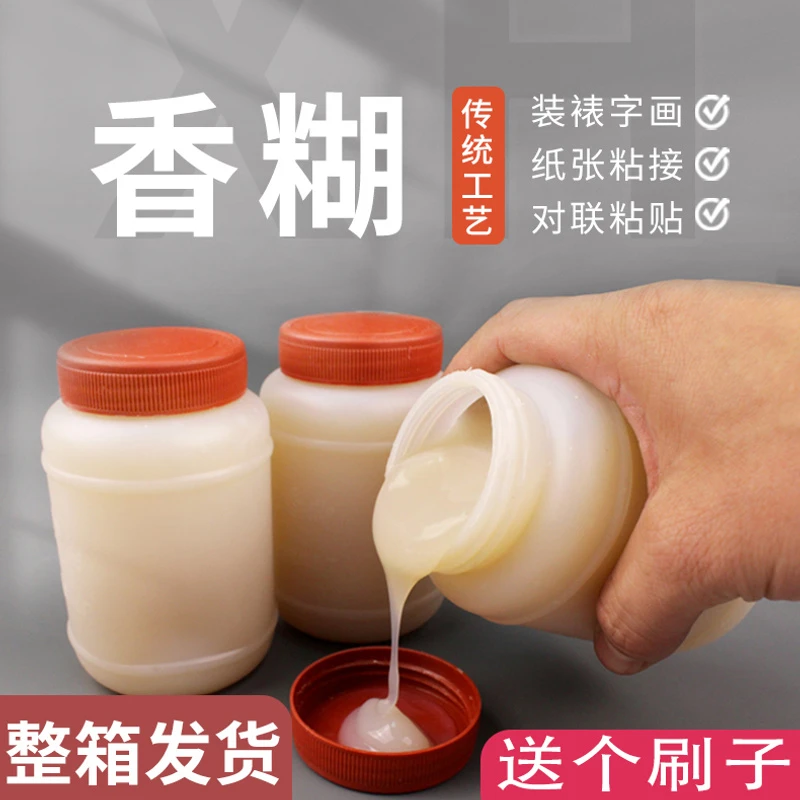 香糊

传统工艺

装裱字画
纸张粘接
对联粘贴

整箱发货

送个刷子