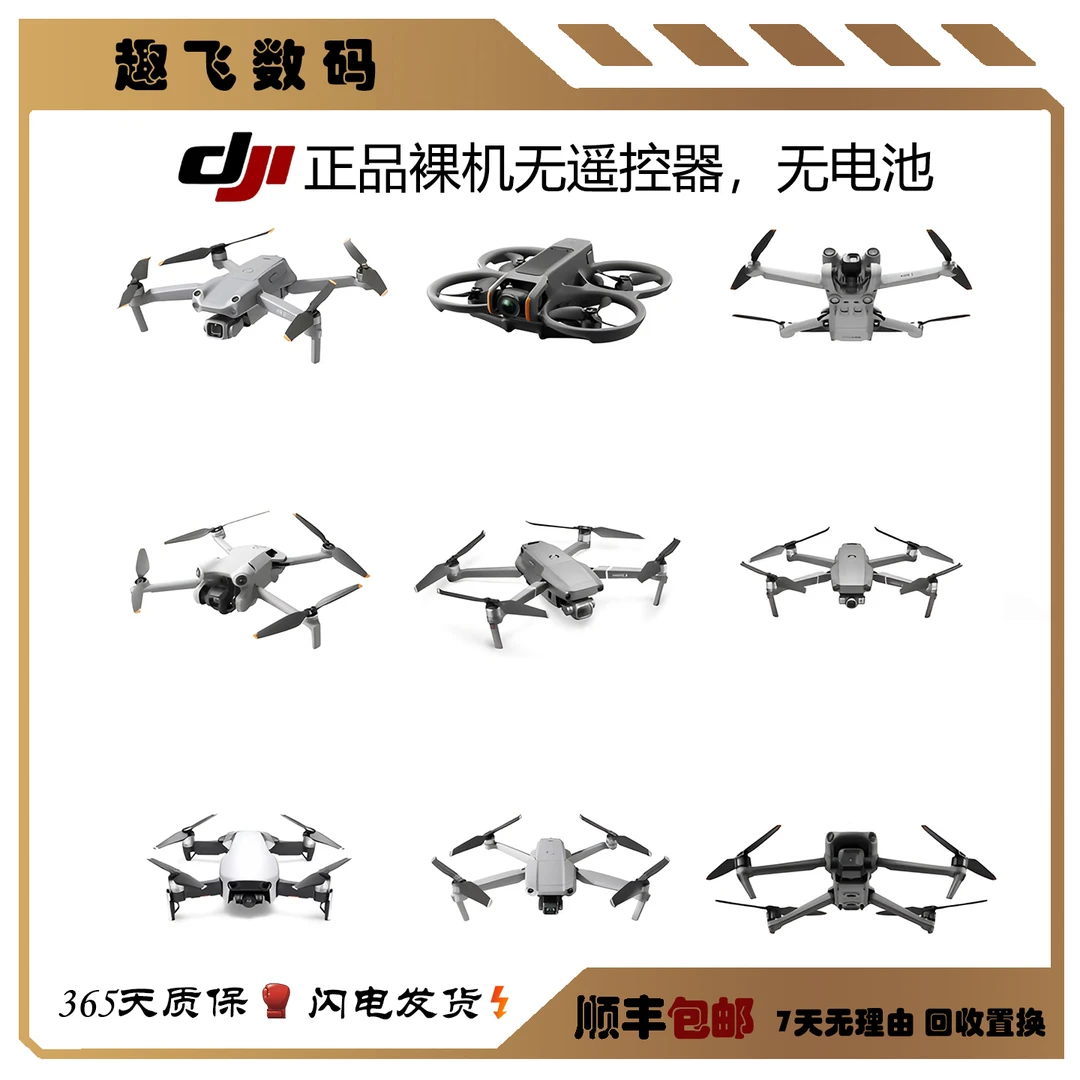 趣飞数码

dji 正品裸机无遥控器，无电池

365天质保 闪电发货

顺丰包邮 7天无理由 回收置换