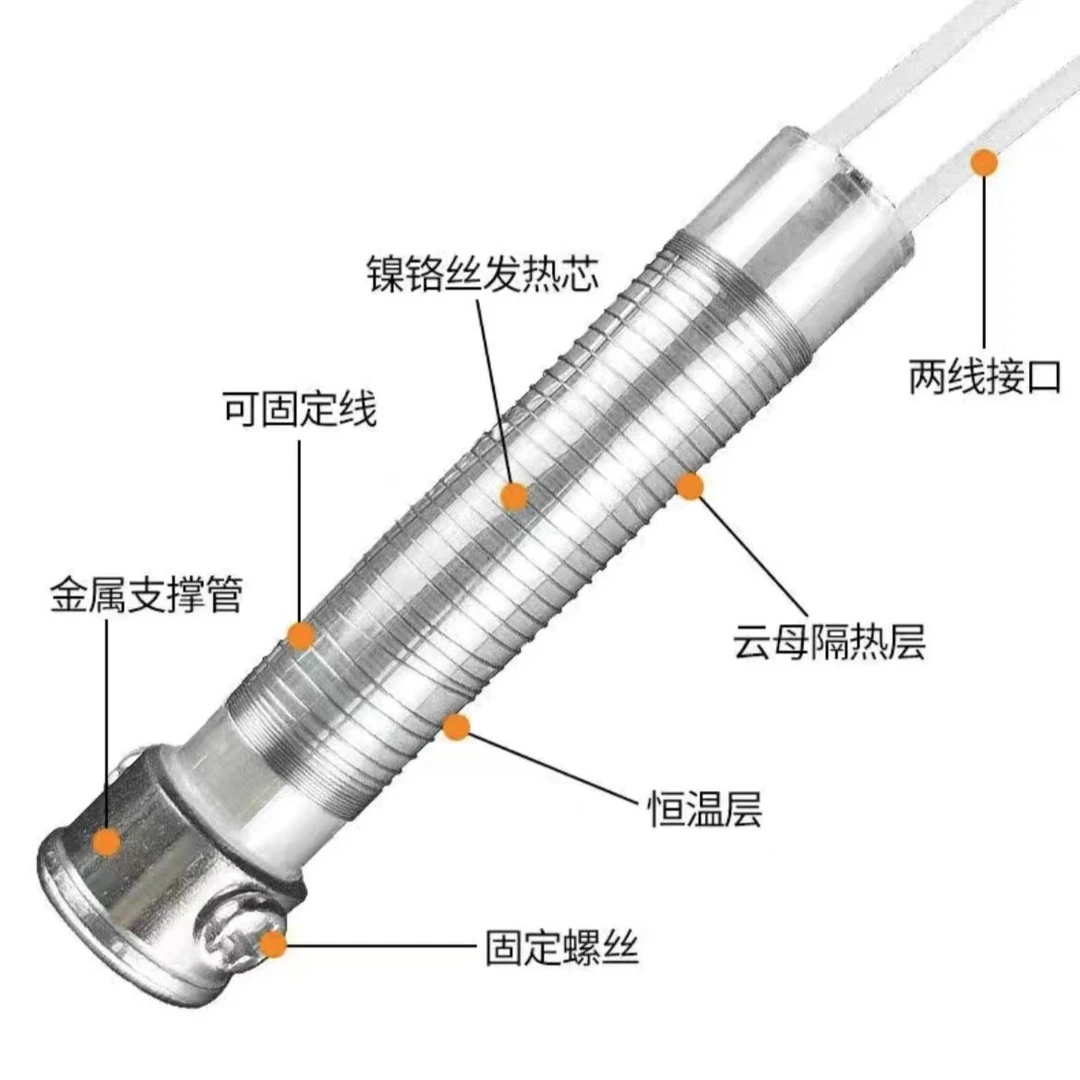 镍铬丝发热芯

两线接口

可固定线

金属支撑管

云母隔热层

恒温层

固定螺丝