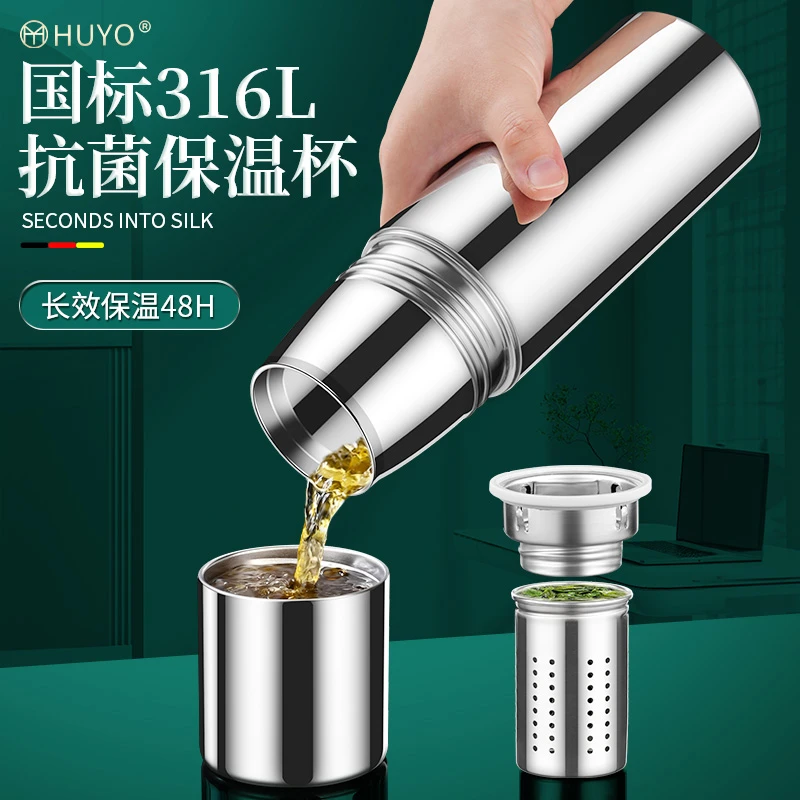 HUYO®
国标316L
抗菌保温杯
SECONDS INTO SILK
长效保温48H