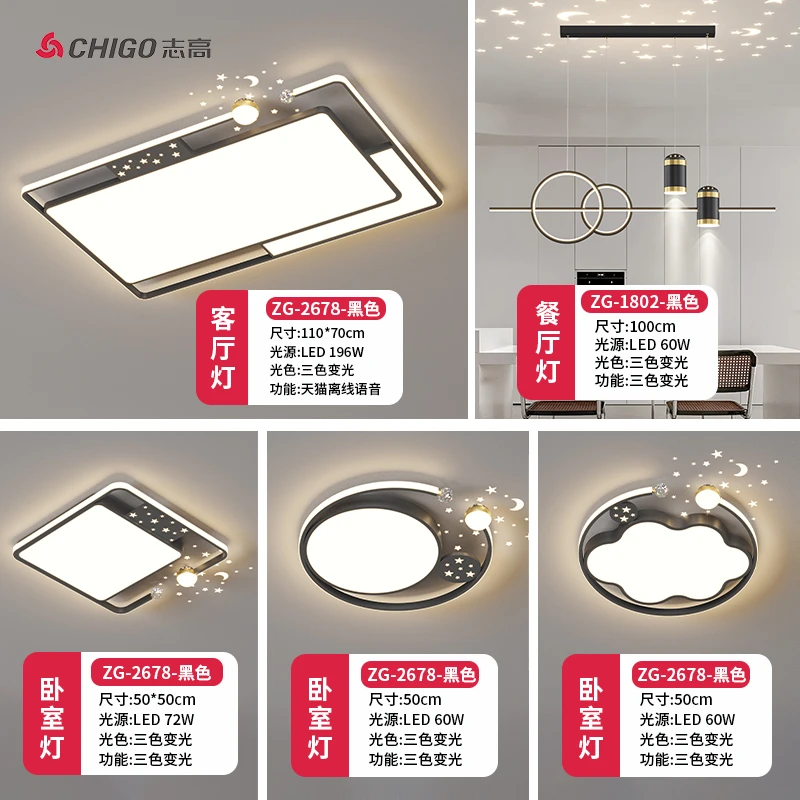 CHIGO 志高

客厅灯
ZG-2678-黑色
尺寸:110*70cm
光源:LED 196W
光色:三色变光
功能:天猫离线语音

餐厅灯
ZG-1802-黑色
尺寸:100cm
光源:LED 60W
光色:三色变光
功能:三色变光

卧室灯
ZG-2678-黑色
尺寸:50*50cm
光源:LED 72W
光色:三色变光
功能:三色变光

卧室灯
ZG-2678-黑色
尺寸:50cm
光源:LED 60W
光色:三色变光
功能:三色变光

卧室灯
ZG-2678-黑色
尺寸:50cm
光源:LED 60W
光色:三色变光
功能:三色变光