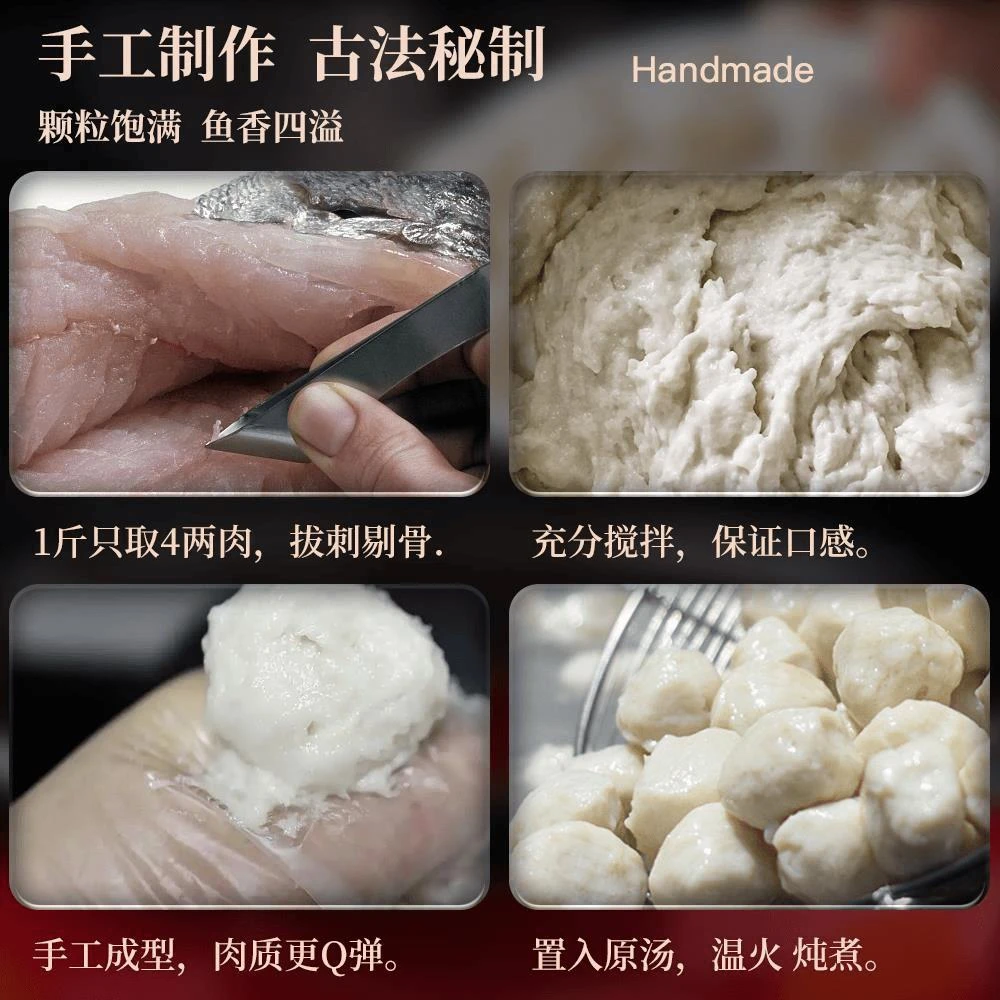 手工制作 古法秘制

Handmade

颗粒饱满 鱼香四溢

1斤只取4两肉，拔刺剔骨.

充分搅拌，保证口感。

手工成型，肉质更Q弹。

置入原汤，温火 炖煮。