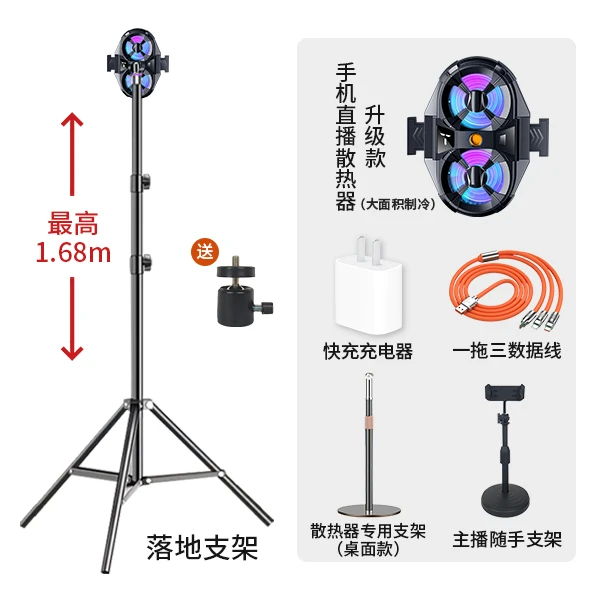 最高
1.68m

送

落地支架

手机直播散热器
升级款
(大面积制冷)

快充充电器

一拖三数据线

散热器专用支架
(桌面款)

主播随手支架