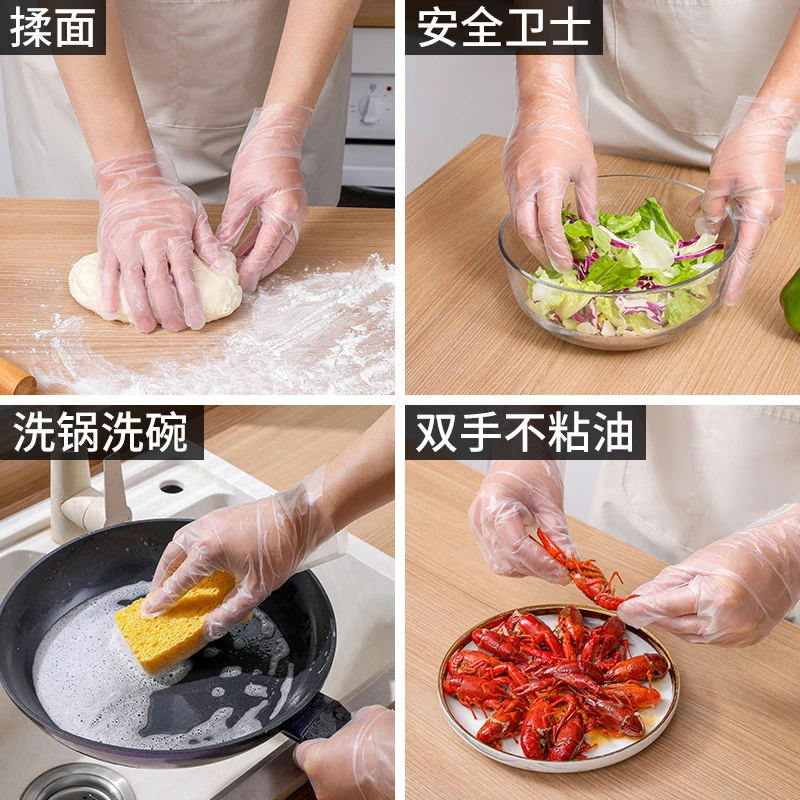 揉面

安全卫士

洗锅洗碗

双手不粘油