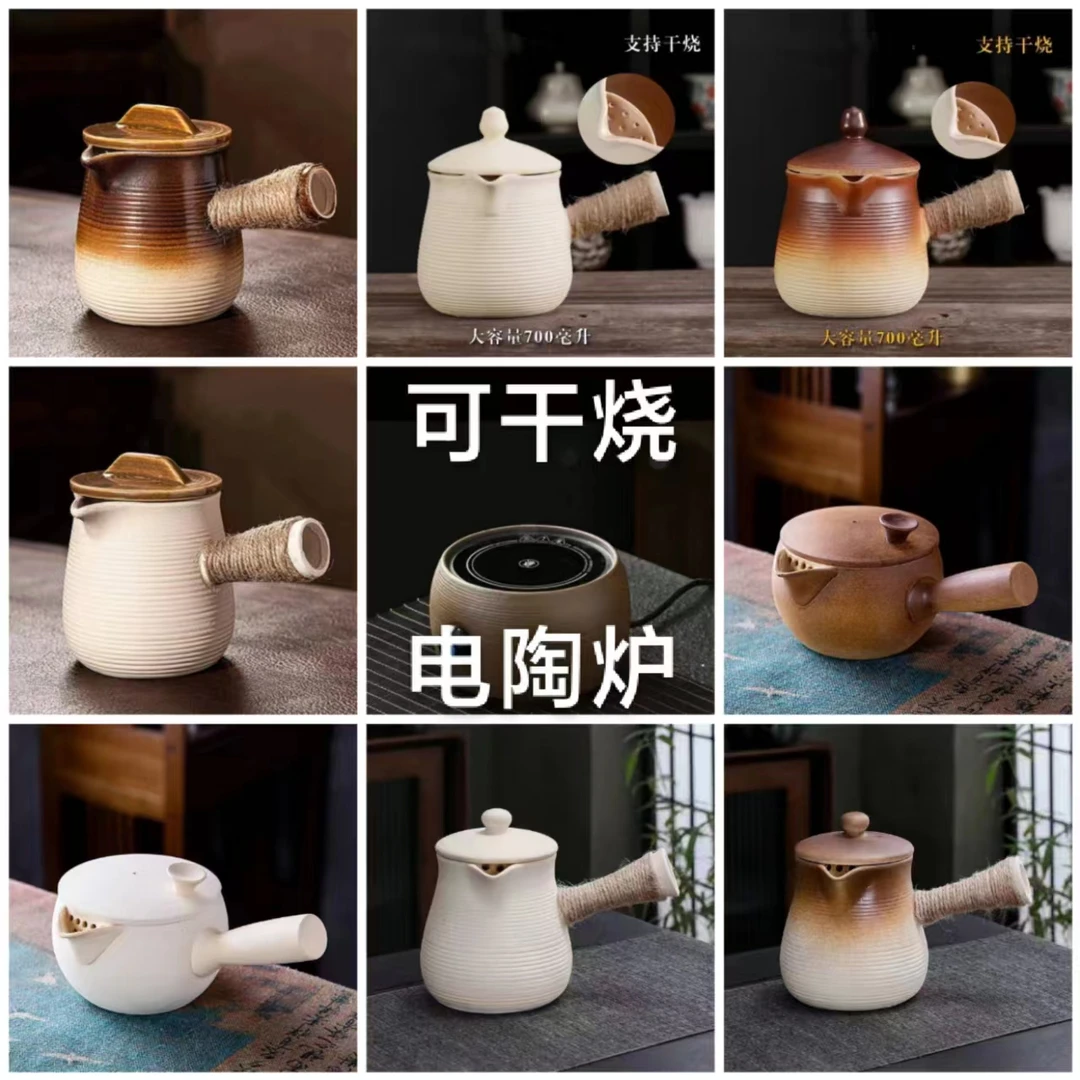 支持干烧

大容量700毫升

支持干烧

大容量700毫升

可干烧

电陶炉