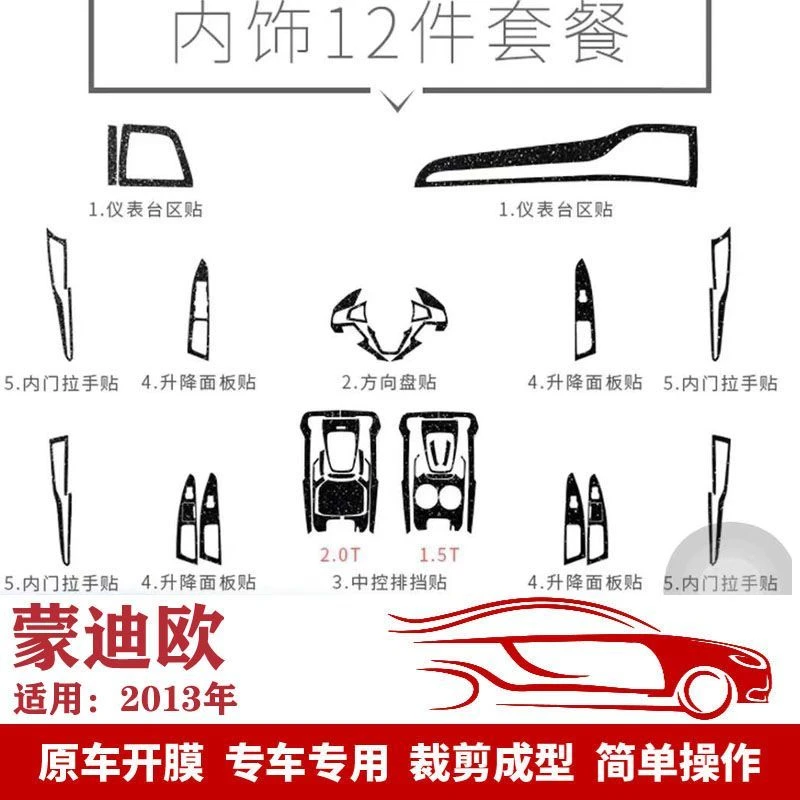 内饰12件套餐

1.仪表台区贴
1.仪表台区贴

5.内门拉手贴
4.升降面板贴
2.方向盘贴
4.升降面板贴
5.内门拉手贴

2.0T
1.5T

5.内门拉手贴
4.升降面板贴
3.中控排挡贴
4.升降面板贴
5.内门拉手贴

蒙迪欧
适用：2013年

原车开膜 专车专用 裁剪成型 简单操作