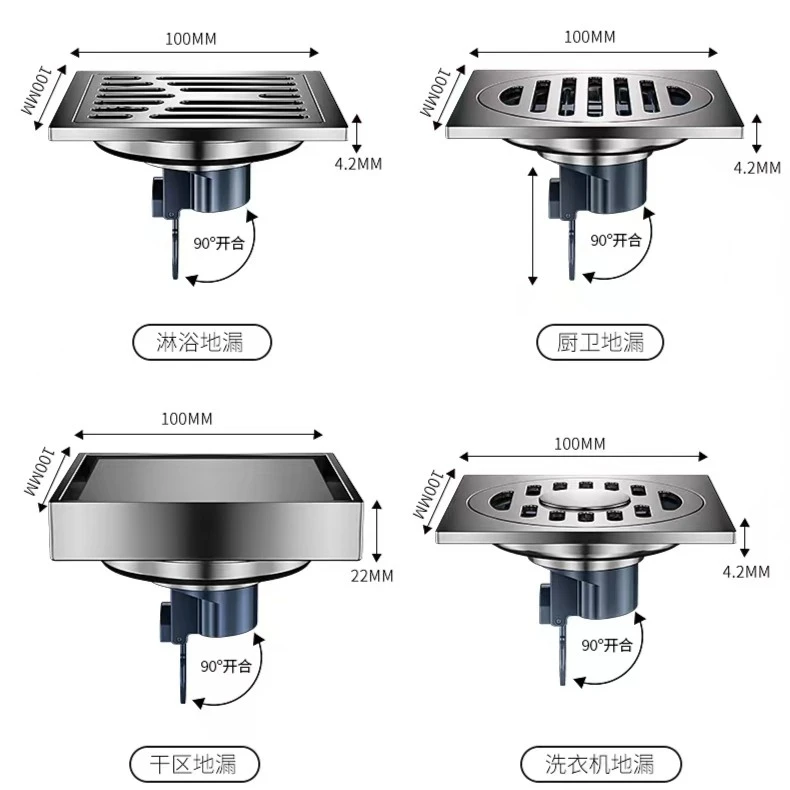 100MM
100MM
4.2MM
90°开合
淋浴地漏

100MM
100MM
4.2MM
90°开合
厨卫地漏

100MM
100MM
22MM
90°开合
干区地漏

100MM
100MM
4.2MM
90°开合
洗衣机地漏