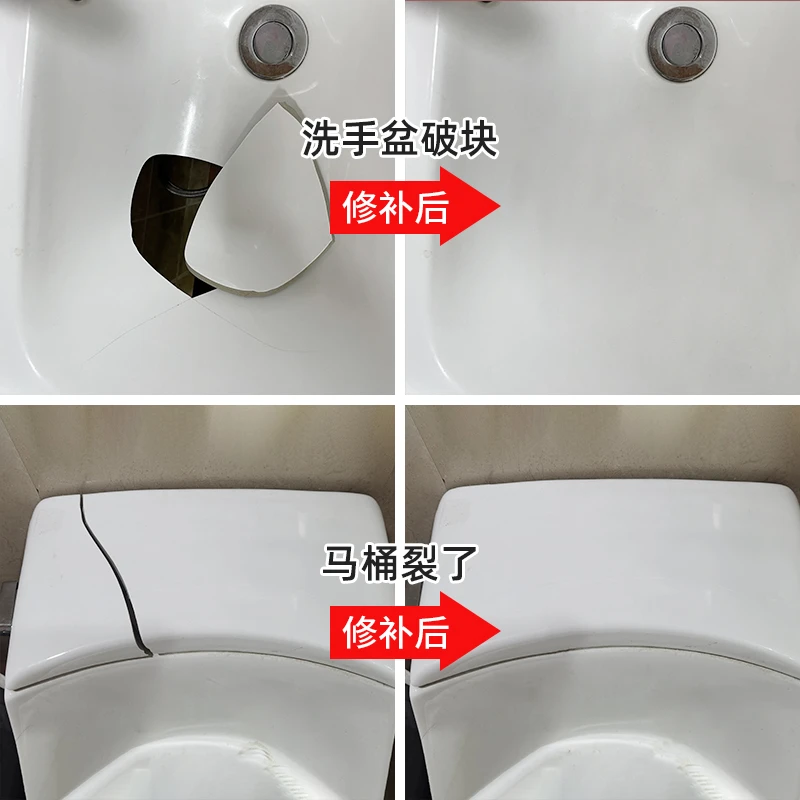 洗手盆破块

修补后

马桶裂了

修补后