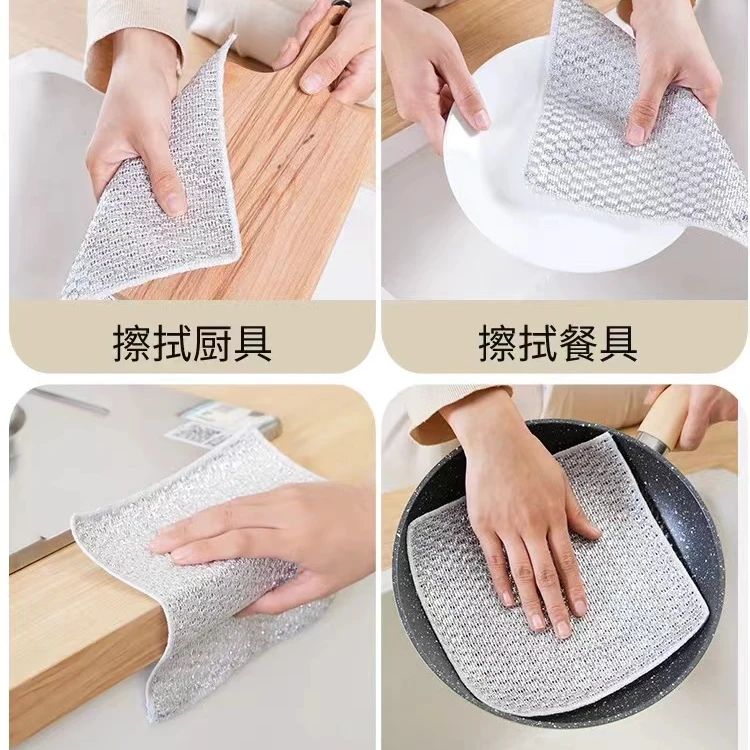 擦拭厨具

擦拭餐具