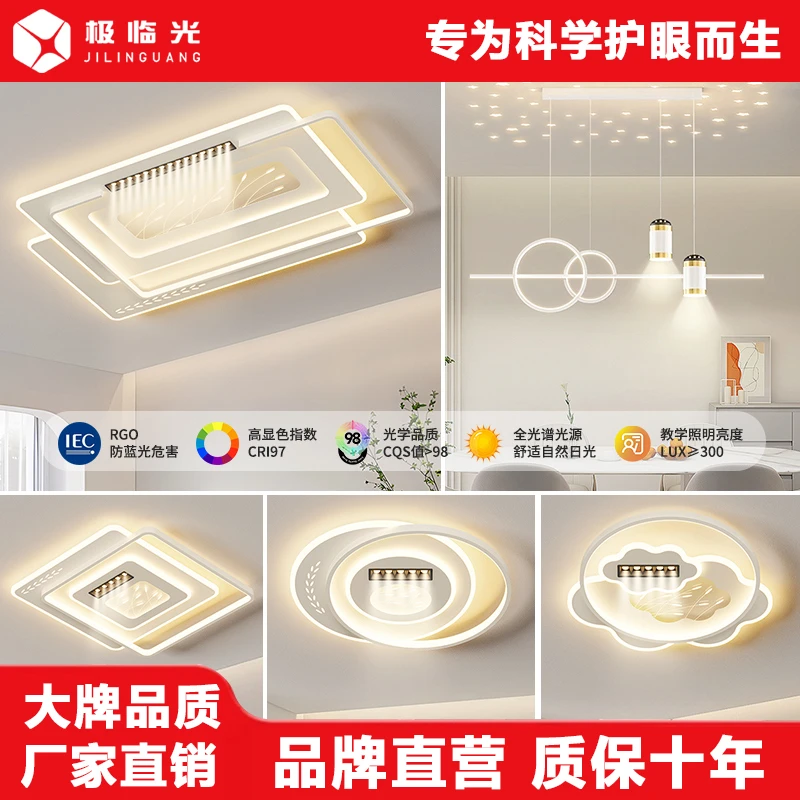 极临光
JILINGUANG

专为科学护眼而生

IEC RGO 防蓝光危害

高显色指数 CRI97

98 光学品质 CQS值>98

全光谱光源 舒适自然日光

教学照明亮度 LUX≥300

大牌品质

厂家直销

品牌直营

质保十年