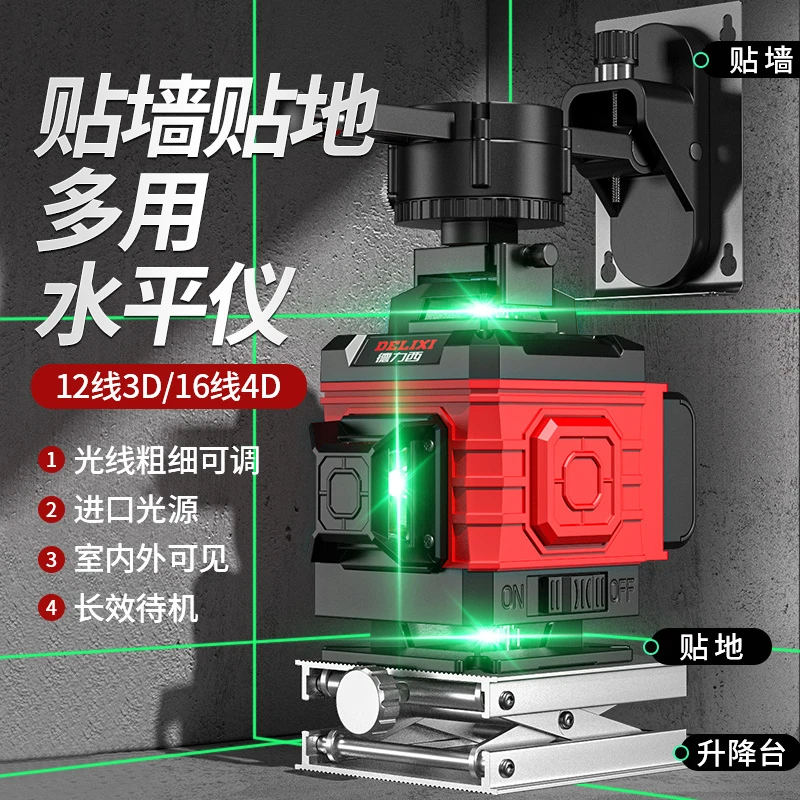 贴墙贴地
多用
水平仪

12线3D/16线4D

1 光线粗细可调
2 进口光源
3 室内外可见
4 长效待机

贴墙

DELIXI
德力西

ON OFF

贴地

升降台