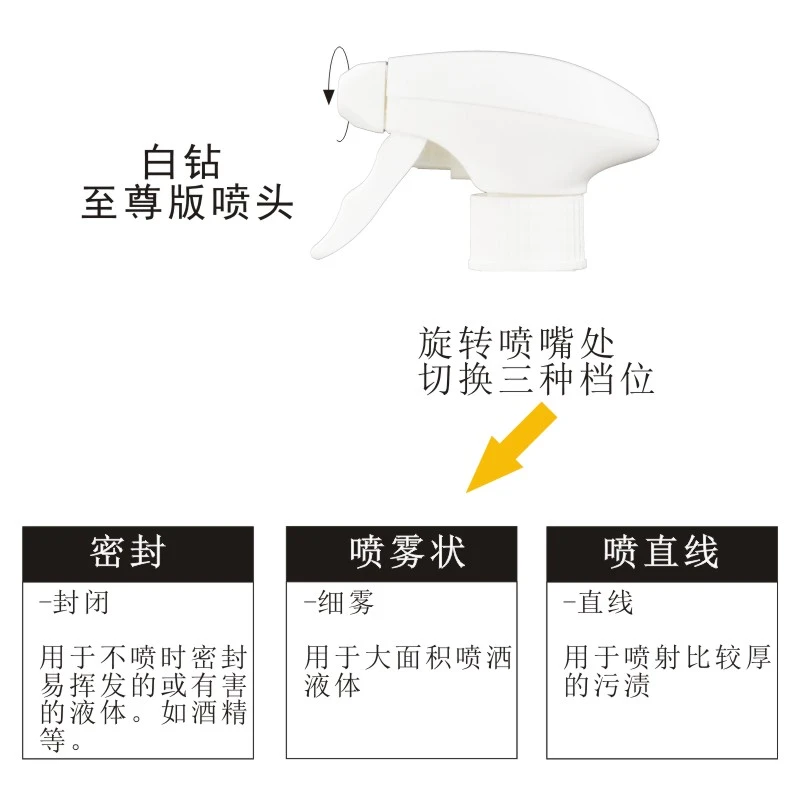 白钻
至尊版喷头

旋转喷嘴处
切换三种档位

密封

-封闭

用于不喷时密封易挥发的或有害的液体。如酒精等。

喷雾状

-细雾

用于大面积喷洒液体

喷直线

-直线

用于喷射比较厚的污渍