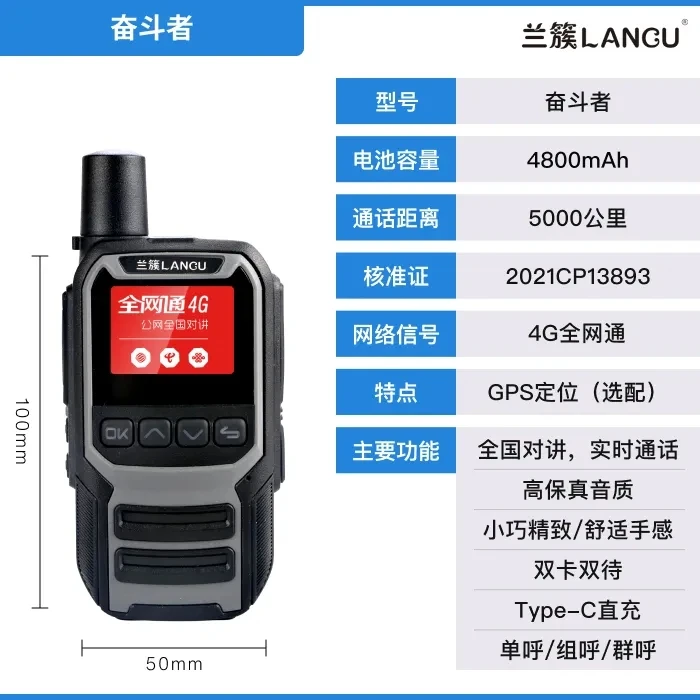 奋斗者

兰簇LANGU®

兰簇LANGU

全网通4G
公网全国对讲

OK

100mm

50mm

| 型号 | 奋斗者 |
|---|---|
| 电池容量 | 4800mAh |
| 通话距离 | 5000公里 |
| 核准证 | 2021CP13893 |
| 网络信号 | 4G全网通 |
| 特点 | GPS定位（选配） |
| 主要功能 | 全国对讲，实时通话 |
| | 高保真音质 |
| | 小巧精致/舒适手感 |
| | 双卡双待 |
| | Type-C直充 |
| | 单呼/组呼/群呼 |