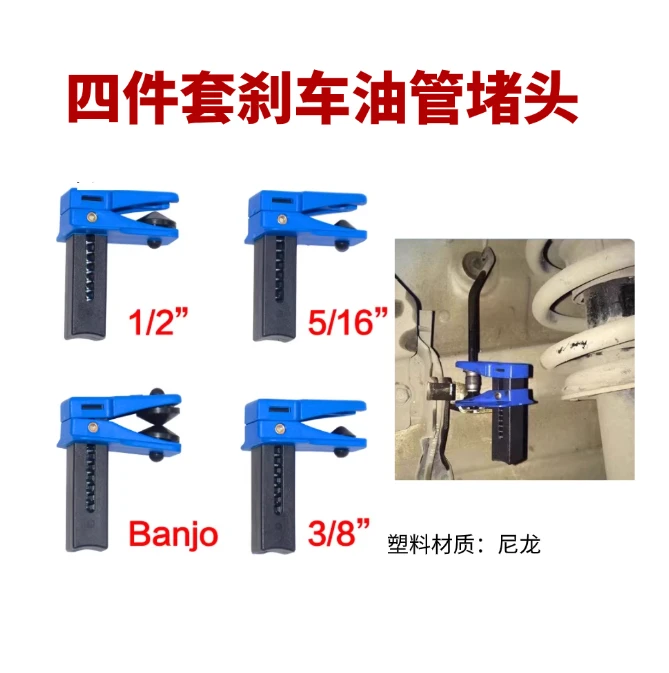 四件套刹车油管堵头

1/2”

5/16”

Banjo

3/8”

塑料材质：尼龙