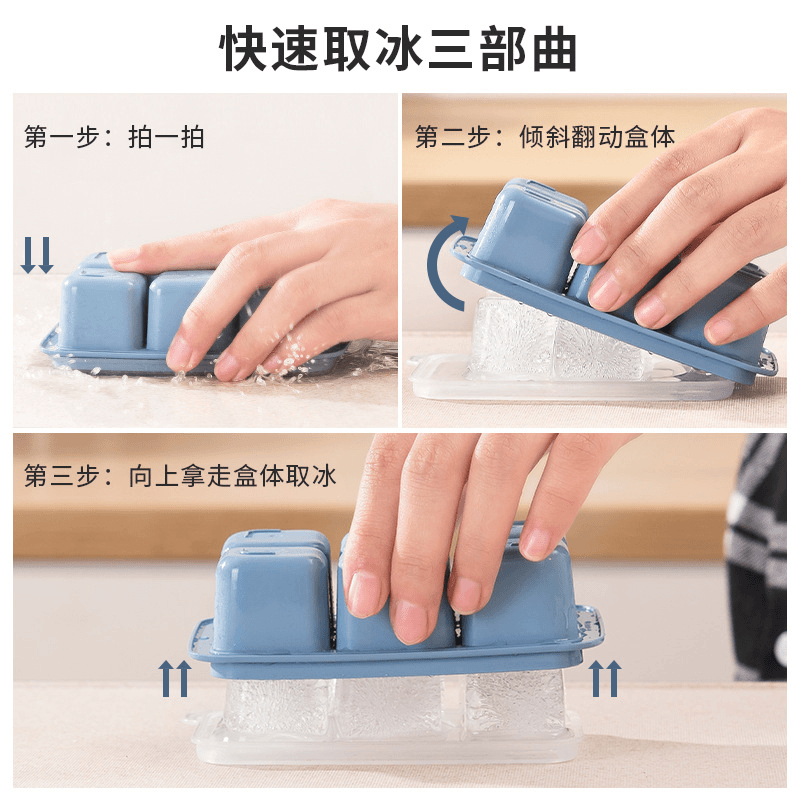 快速取冰三部曲

第一步：拍一拍

第二步：倾斜翻动盒体

第三步：向上拿走盒体取冰