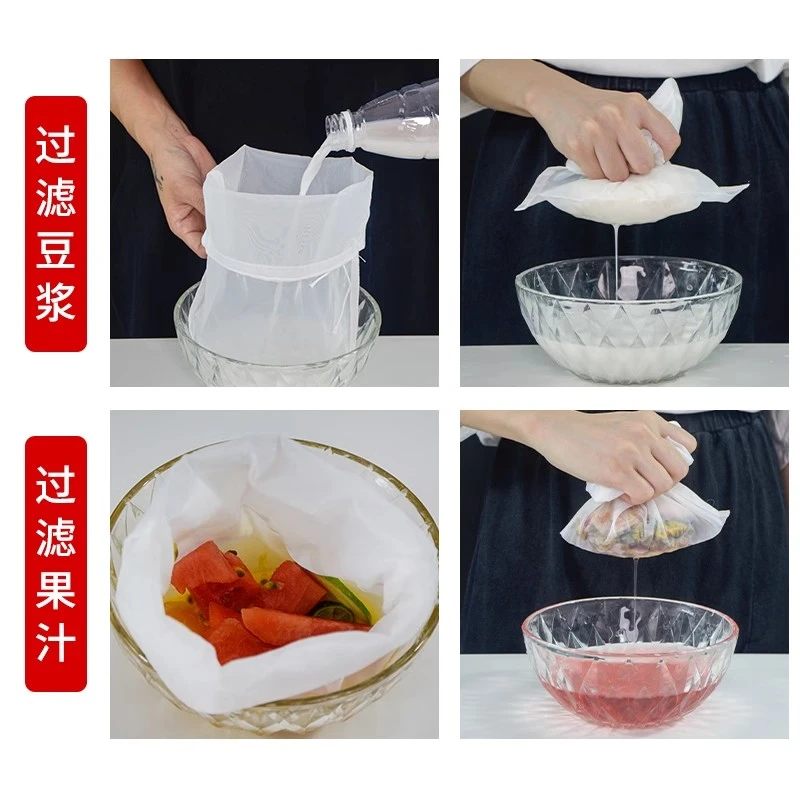 过滤豆浆

过滤果汁