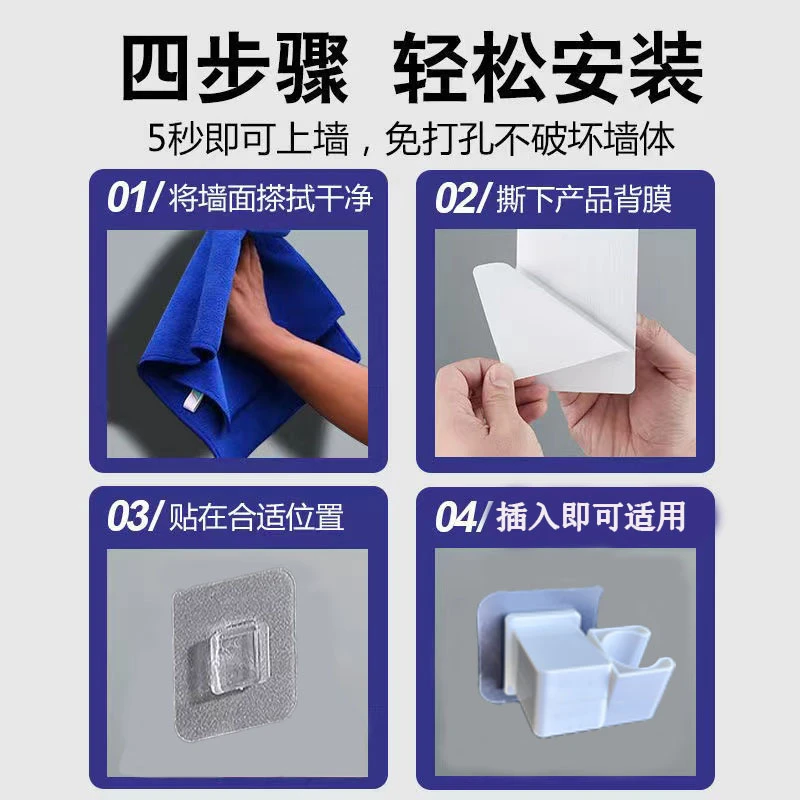 四步骤 轻松安装

5秒即可上墙，免打孔不破坏墙体

01/ 将墙面搽拭干净

02/ 撕下产品背膜

03/ 贴在合适位置

04/ 插入即可适用