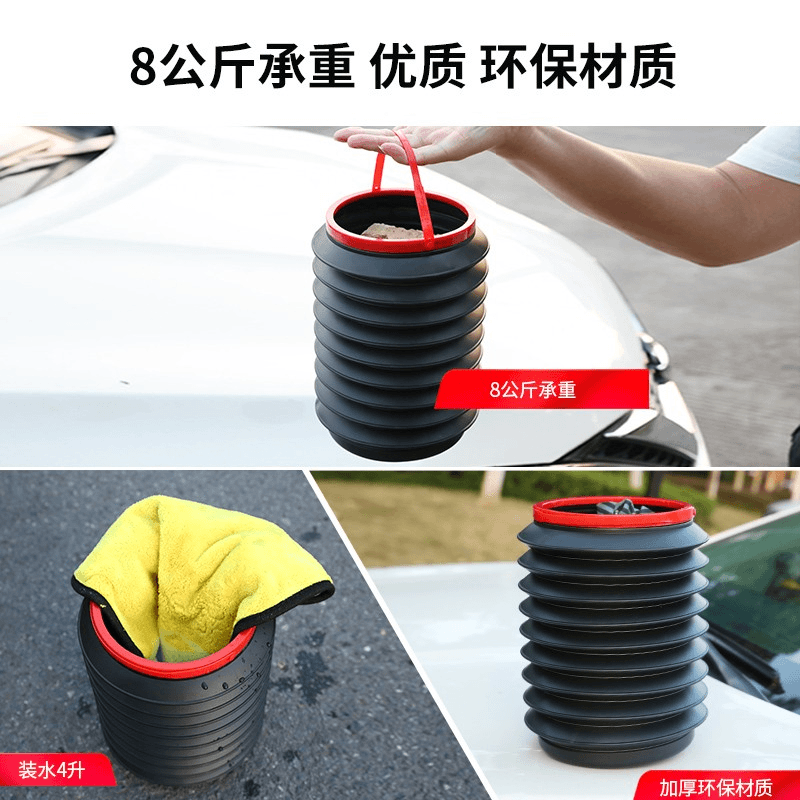 8公斤承重 优质 环保材质

8公斤承重

装水4升

加厚环保材质