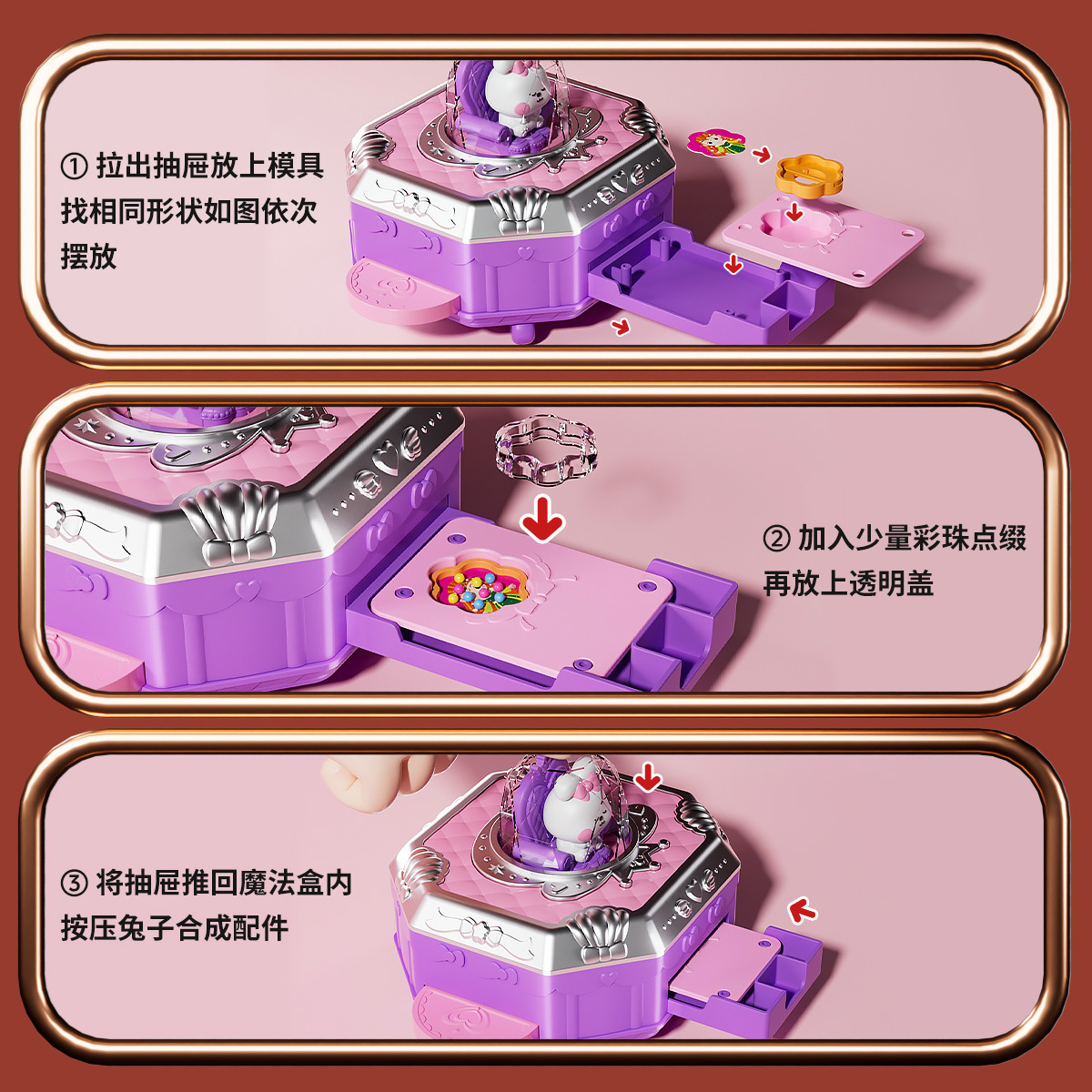 ① 拉出抽屉放上模具找相同形状如图依次摆放

② 加入少量彩珠点缀再放上透明盖

③ 将抽屉推回魔法盒内按压兔子合成配件