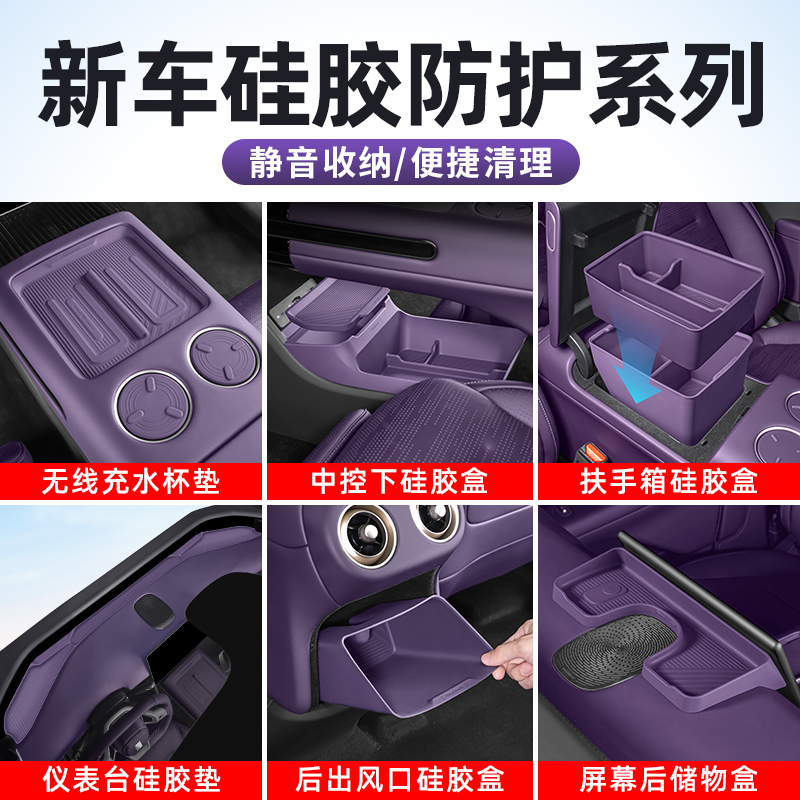 新车硅胶防护系列

静音收纳/便捷清理

无线充水杯垫

中控下硅胶盒

扶手箱硅胶盒

仪表台硅胶垫

后出风口硅胶盒

屏幕后储物盒