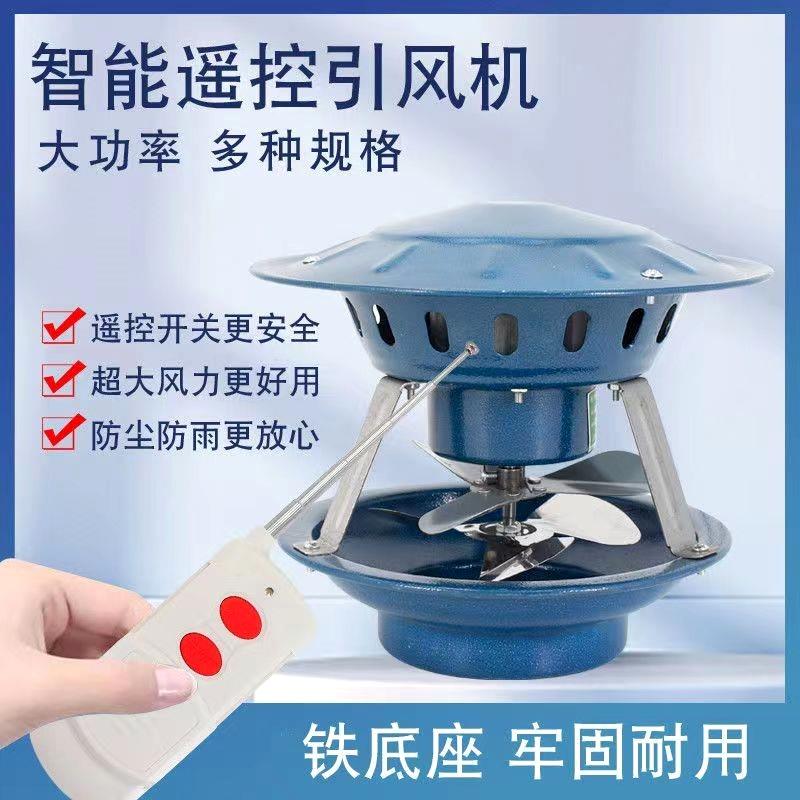 智能遥控引风机
大功率 多种规格

遥控开关更安全
超大风力更好用
防尘防雨更放心

铁底座 牢固耐用