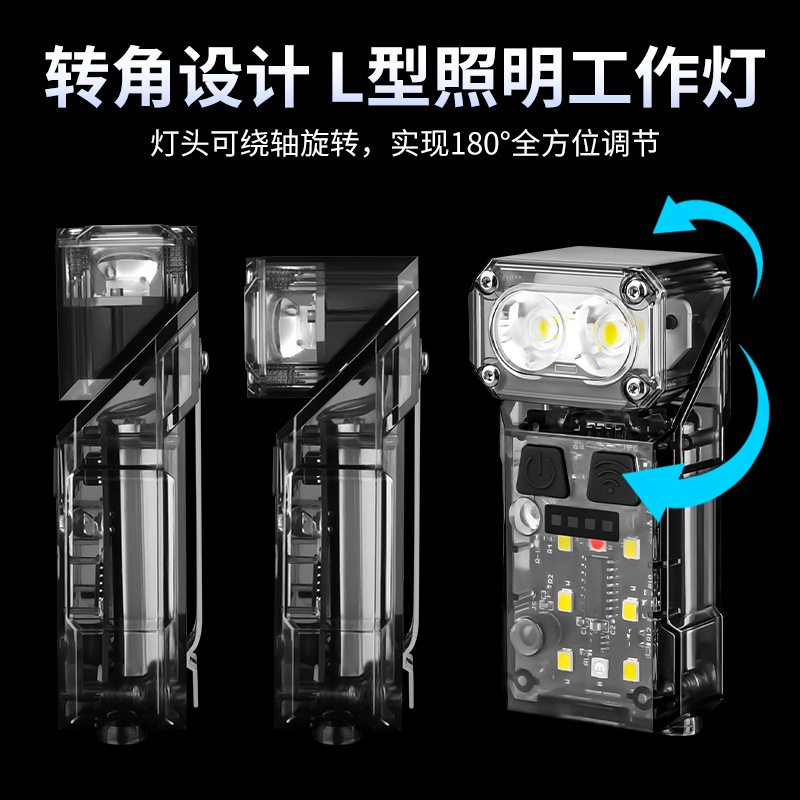 转角设计 L型照明工作灯

灯头可绕轴旋转，实现180°全方位调节