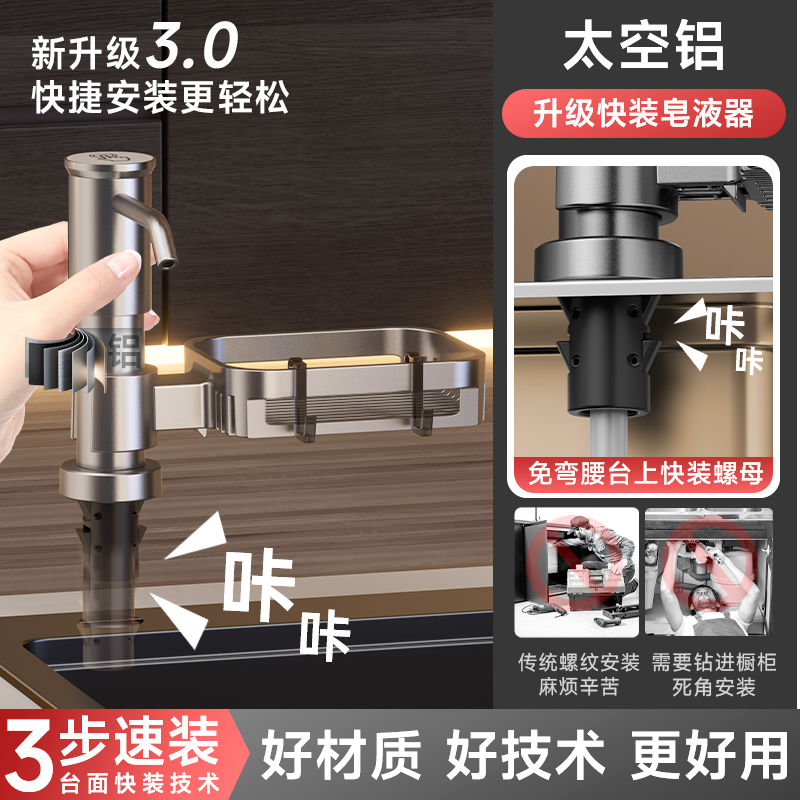 新升级3.0
快捷安装更轻松

铝

咔
咔

太空铝
升级快装皂液器

咔
咔

免弯腰台上快装螺母

传统螺纹安装
麻烦辛苦

需要钻进橱柜
死角安装

3步速装
台面快装技术

好材质 好技术 更好用