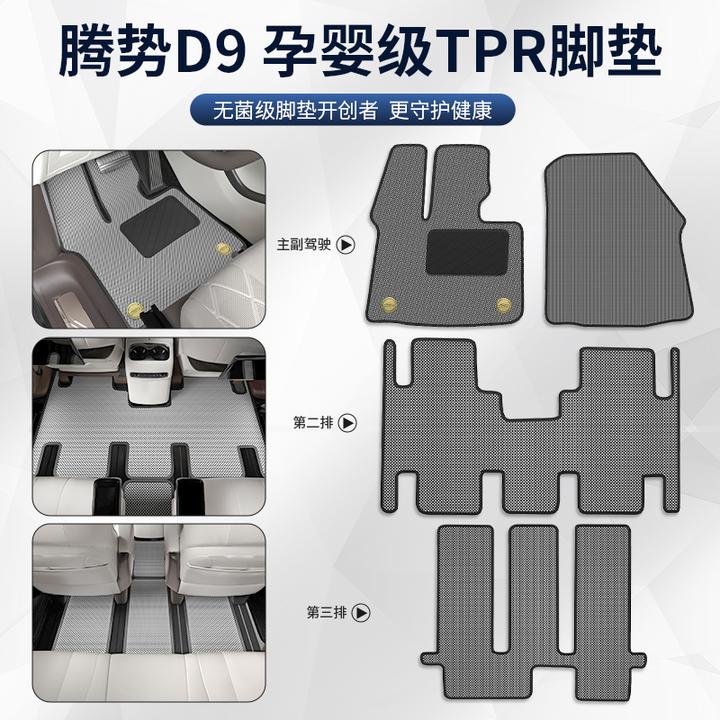 腾势D9 孕婴级TPR脚垫

无菌级脚垫开创者 更守护健康

主副驾驶

第二排

第三排