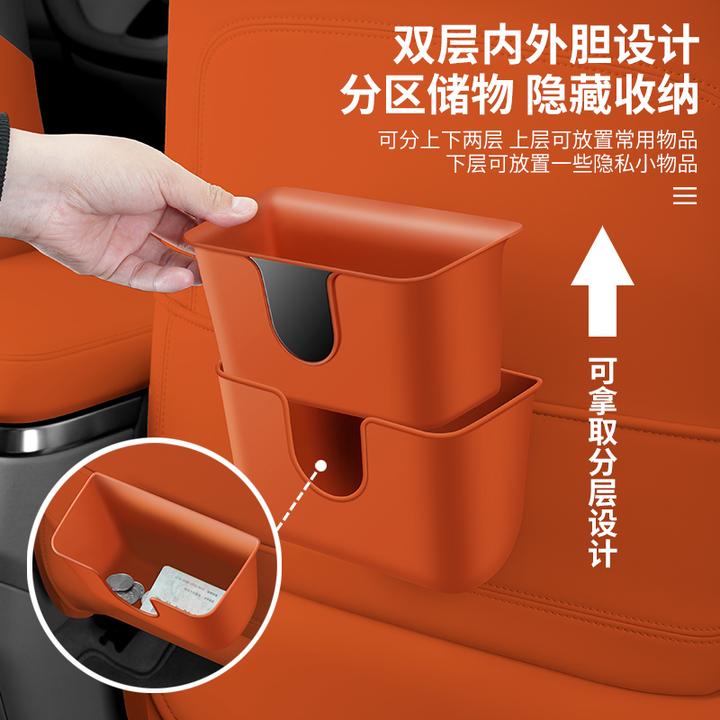 双层内外胆设计
分区储物 隐藏收纳

可分上下两层 上层可放置常用物品
下层可放置一些隐私小物品

可拿取分层设计